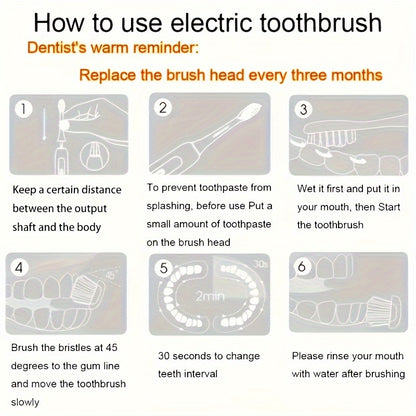 How to use electric toothbrush

Dentist's warm reminder:

Replace the brush head every three months

1

Keep a certain distance between the output shaft and the body

2

To prevent toothpaste from splashing, before use Put a small amount of toothpaste on the brush head

3

Wet it first and put it in your mouth, then Start the toothbrush

4

45°

Brush the bristles at 45 degrees to the gum line and move the toothbrush slowly

5

30s

2min

30 seconds to change teeth interval

6

Please rinse your mouth with water after brushing