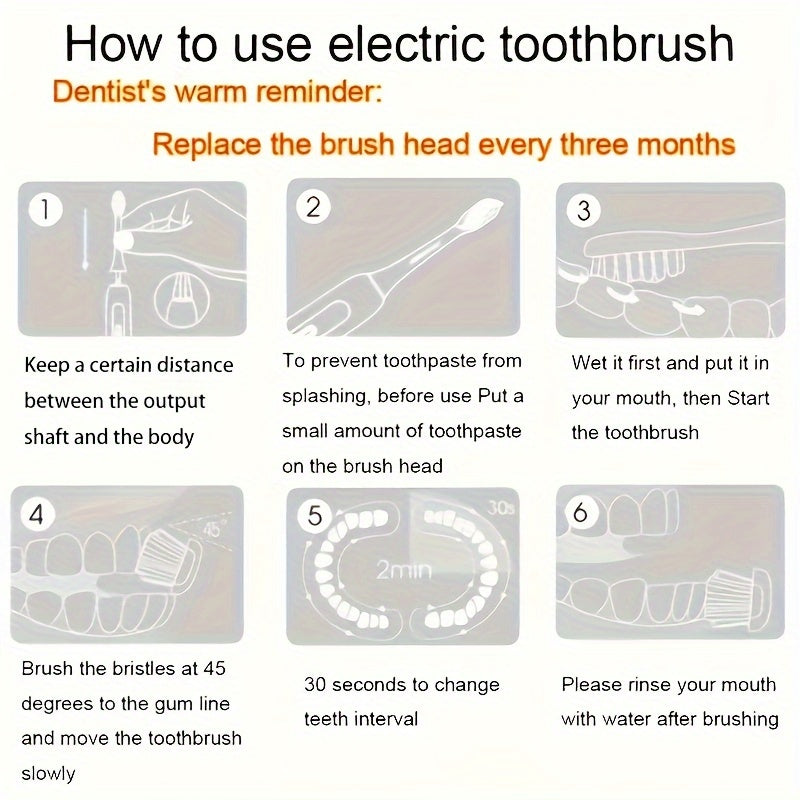 How to use electric toothbrush

Dentist's warm reminder:

Replace the brush head every three months

1

Keep a certain distance between the output shaft and the body

2

To prevent toothpaste from splashing, before use Put a small amount of toothpaste on the brush head

3

Wet it first and put it in your mouth, then Start the toothbrush

4

45°

Brush the bristles at 45 degrees to the gum line and move the toothbrush slowly

5

30s

2min

30 seconds to change teeth interval

6

Please rinse your mouth with water after brushing