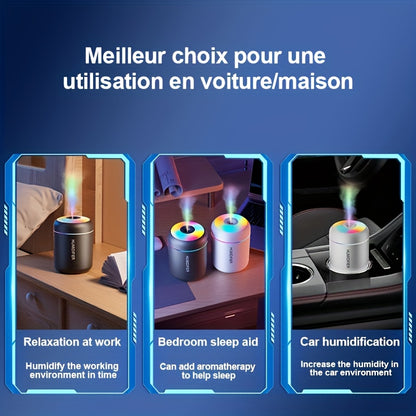 Meilleur choix pour une utilisation en voiture/maison

HUMIDIFIER

Relaxation at work

Humidify the working environment in time

HUMIDIFIER

HUMIDIFIER

Bedroom sleep aid

Can add aromatherapy to help sleep

HUMIDIFIER

Car humidification

Increase the humidity in the car environment