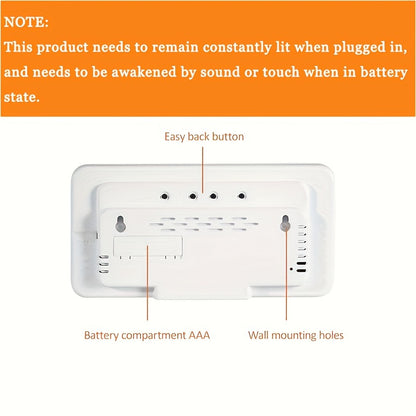 NOTE:
This product needs to remain constantly lit when plugged in, and needs to be awakened by sound or touch when in battery state.

Easy back button

Battery compartment AAA

Wall mounting holes