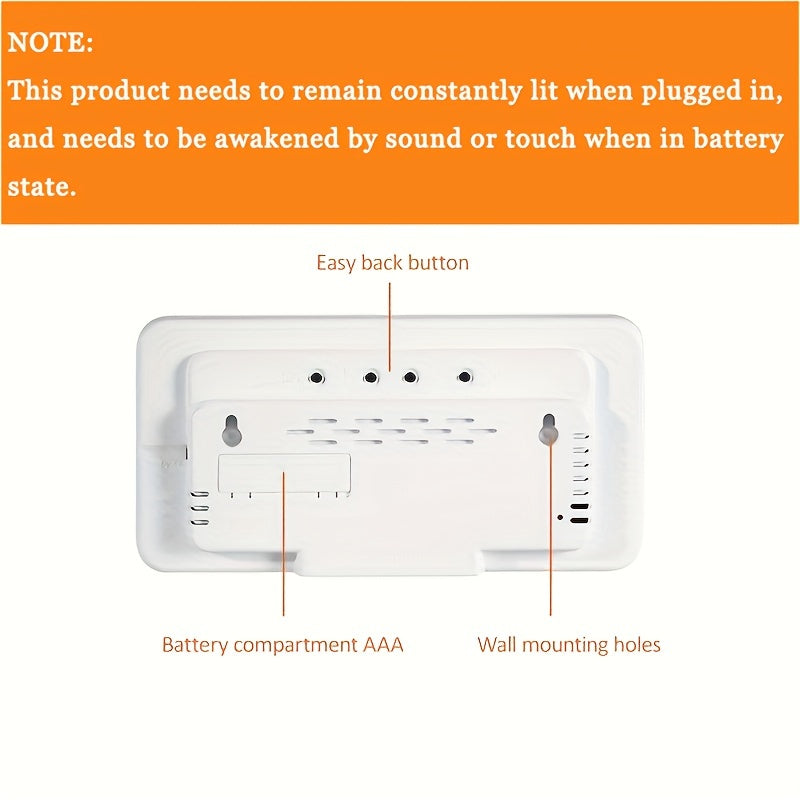 NOTE:
This product needs to remain constantly lit when plugged in, and needs to be awakened by sound or touch when in battery state.

Easy back button

Battery compartment AAA

Wall mounting holes