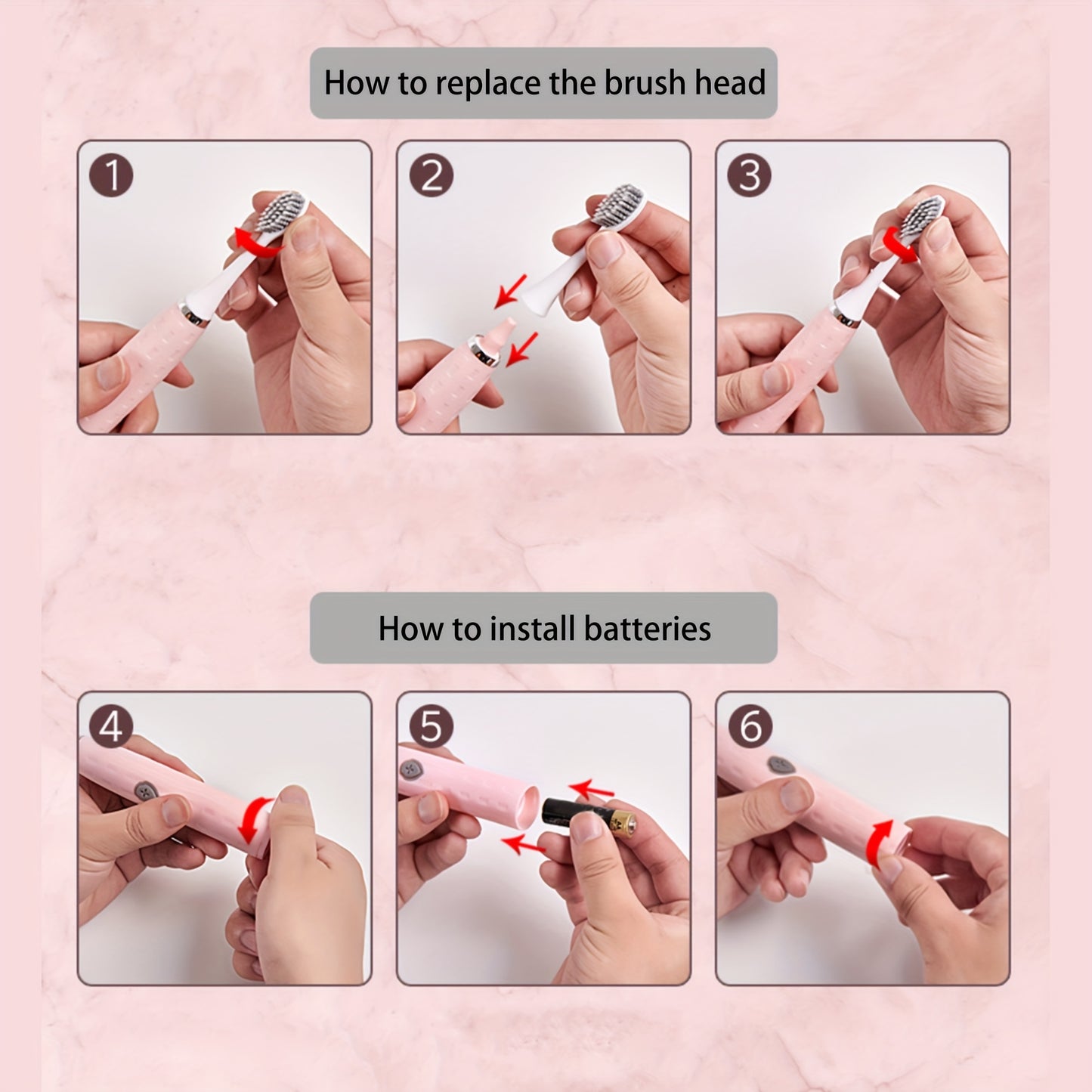 How to replace the brush head

1

2

3

How to install batteries

4

5

6