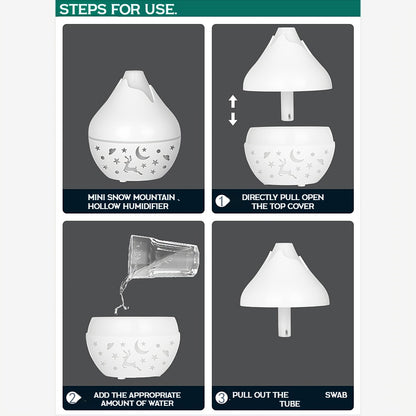 STEPS FOR USE.

MINI SNOW MOUNTAIN 、 HOLLOW HUMIDIFIER

1 DIRECTLY PULL OPEN THE TOP COVER

2 ADD THE APPROPRIATE AMOUNT OF WATER

3 PULL OUT THE SWAB TUBE