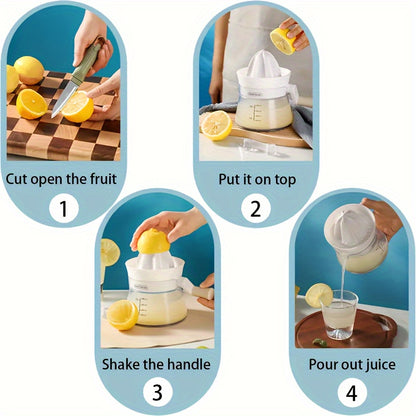 Cut open the fruit
1

Put it on top
2

Shake the handle
3

Pour out juice
4