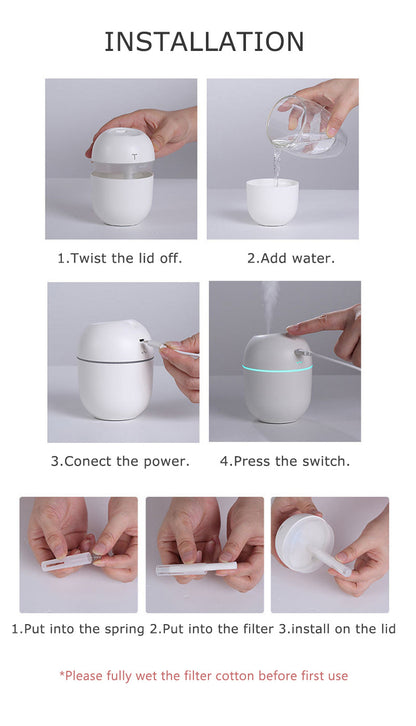 INSTALLATION

1.Twist the lid off.

2.Add water.

3.Conect the power.

4.Press the switch.

1.Put into the spring

2.Put into the filter

3.install on the lid

*Please fully wet the filter cotton before first use